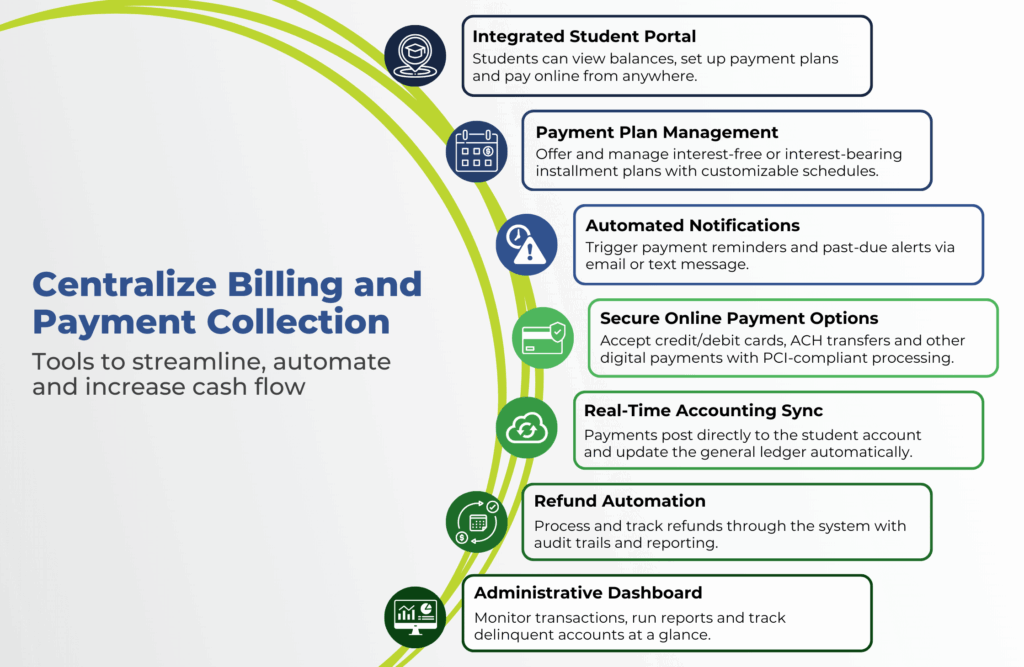 Centralize Billing and Payment Collection

Tools to streamline, automate and increase cash flow

Integrated Student Portal
Students can view balances, set up payment plans and pay online from anywhere.

Payment Plan Management
Offer and manage interest-free or interest-bearing installment plans with customizable schedules.

Automated Notifications
Trigger payment reminders and past-due alerts via email or text message.

Secure Online Payment Options
Accept credit/debit cards, ACH transfers and other digital payments with PCI-compliant processing.

Real-Time Accounting Sync
Payments post directly to the student account and update the general ledger automatically.

Refund Automation
Process and track refunds through the system with audit trails and reporting.

Administrative Dashboard
Monitor transactions, run reports and track delinquent accounts at a glance.